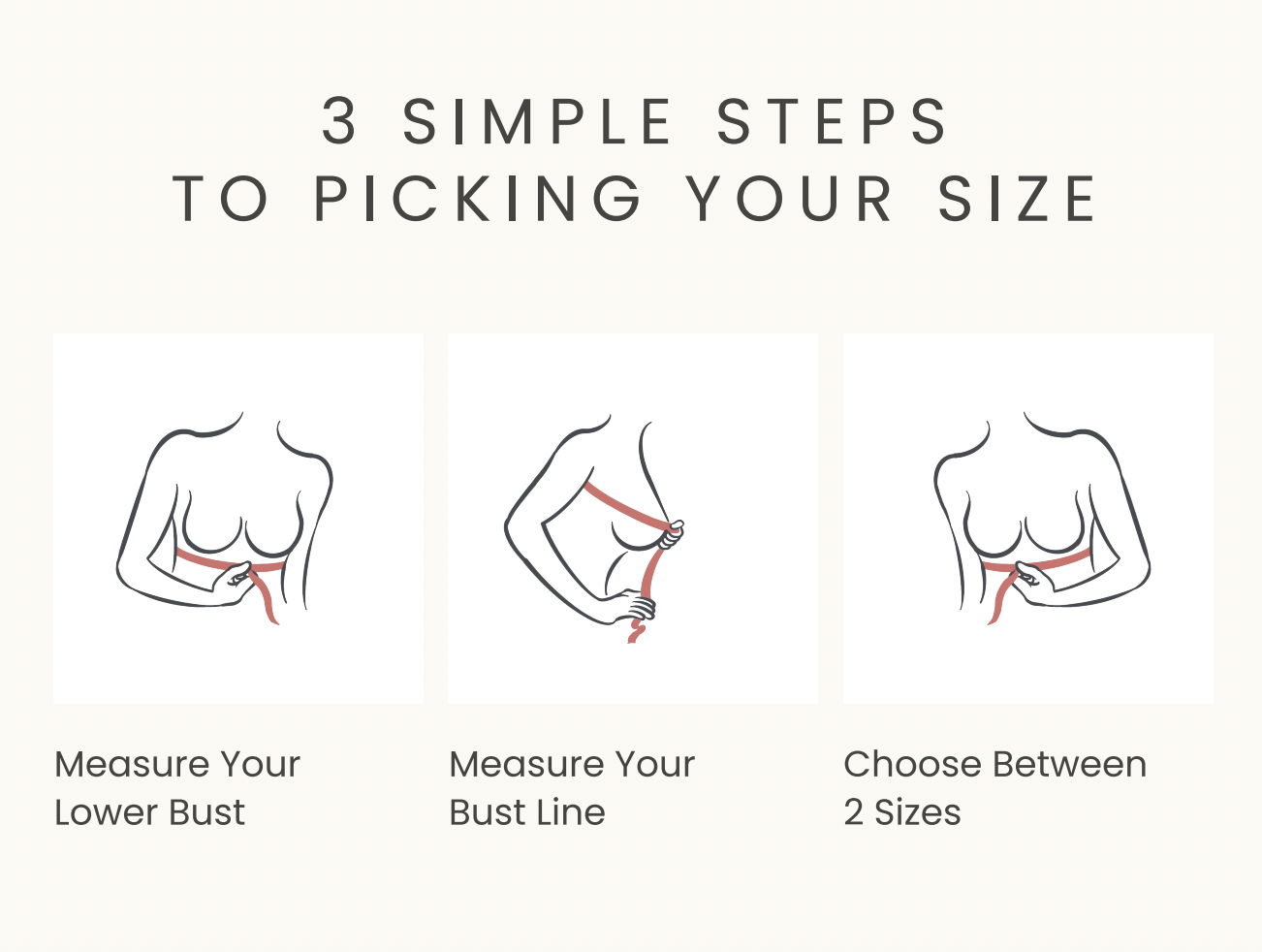 3 SIMPLE STEPS
TO PICKING YOUR SIZE

Measure Your
Lower Bust

Measure Your
Bust Line

Choose Between
2 Sizes